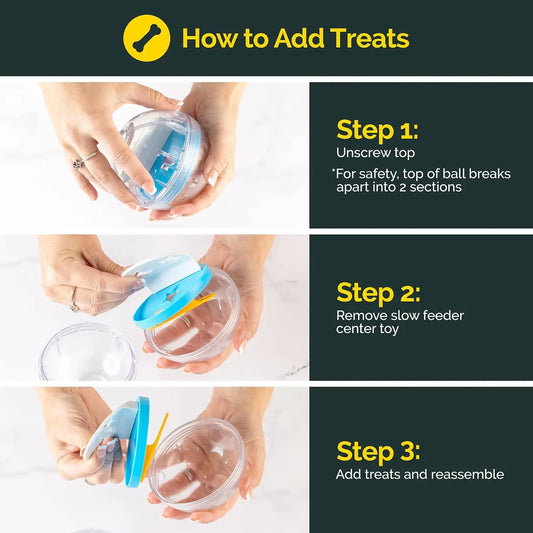 How to Add Treats

Step 1:
Unscrew top
*For safety, top of ball breaks apart into 2 sections

Step 2:
Remove slow feeder center toy

Step 3:
Add treats and reassemble