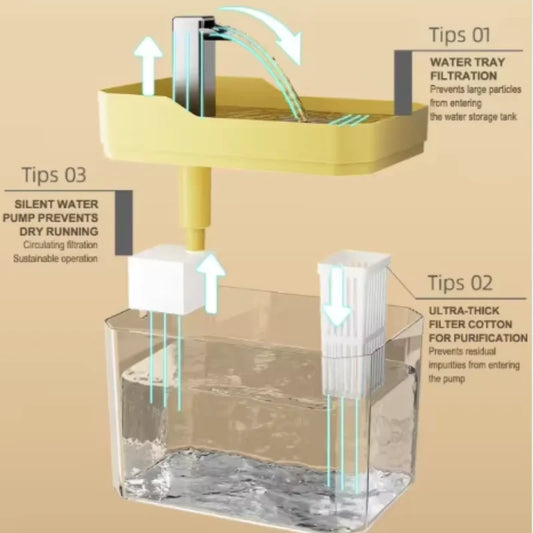 Tips 01

WATER TRAY FILTRATION
Prevents large particles from entering the water storage tank

Tips 03

SILENT WATER PUMP PREVENTS DRY RUNNING
Circulating filtration
Sustainable operation

Tips 02

ULTRA-THICK FILTER COTTON FOR PURIFICATION
Prevents residual impurities from entering the pump